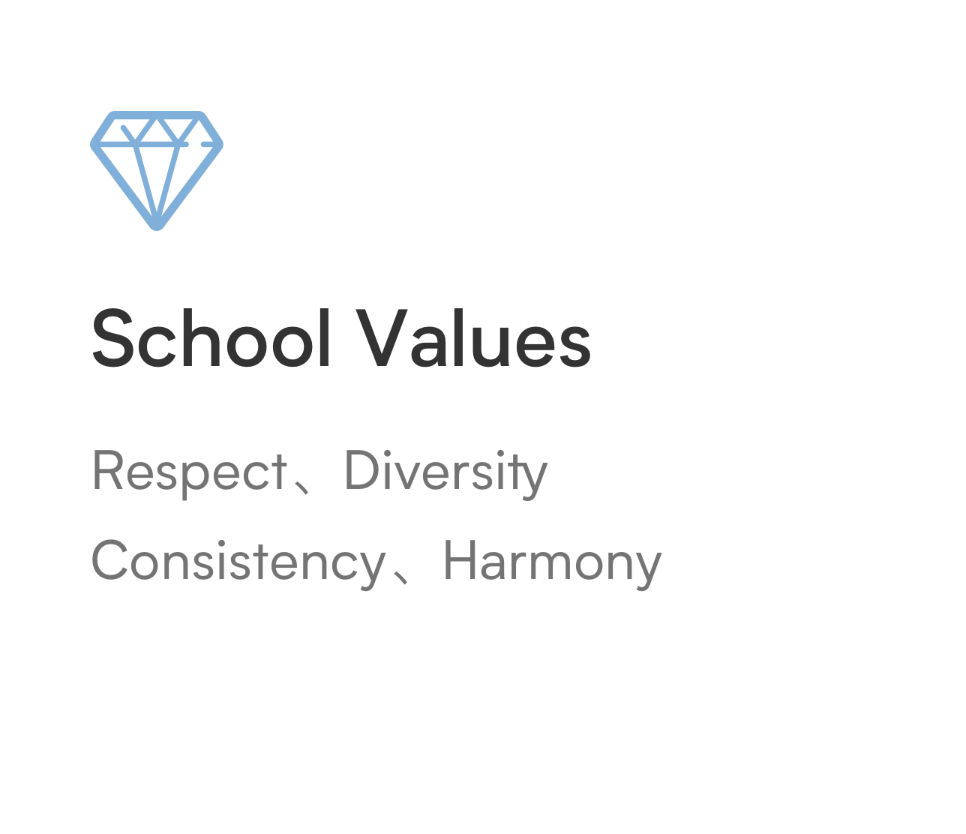 School Values

Respect、Diversity
Consistency、Harmony